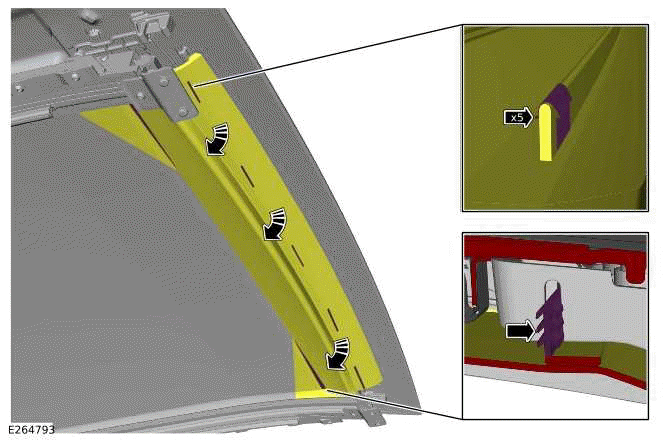 x5

E264793